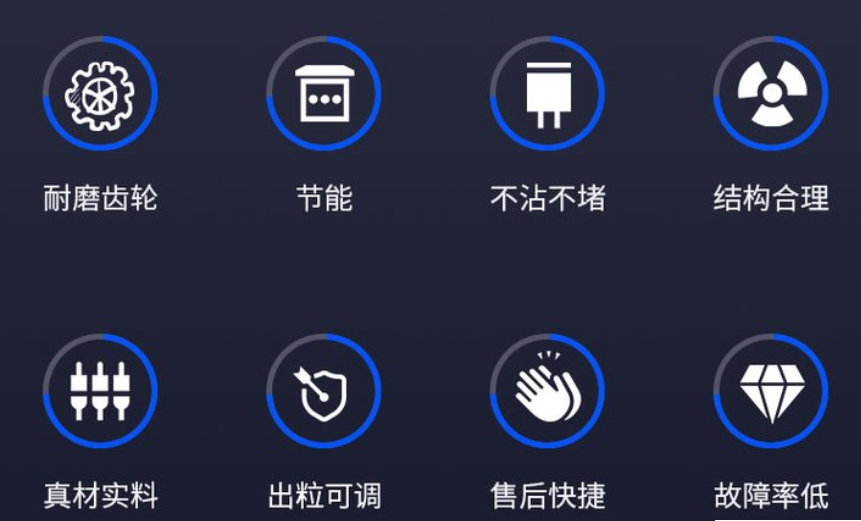 耐磨齿轮

节能

不沾不堵

结构合理

真材实料

出粒可调

售后快捷

故障率低